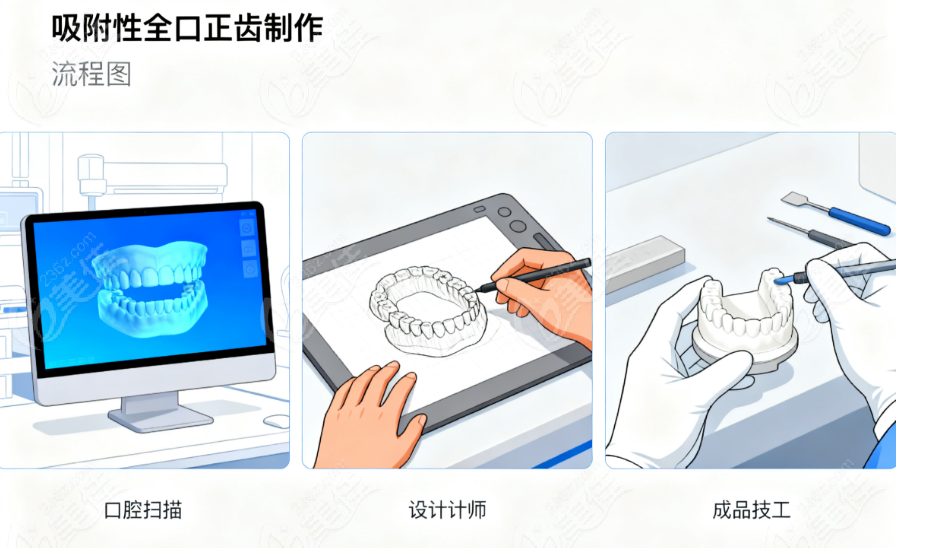 吸附性全口正齿制作
流程图

口腔扫描

设计计师

成品技工