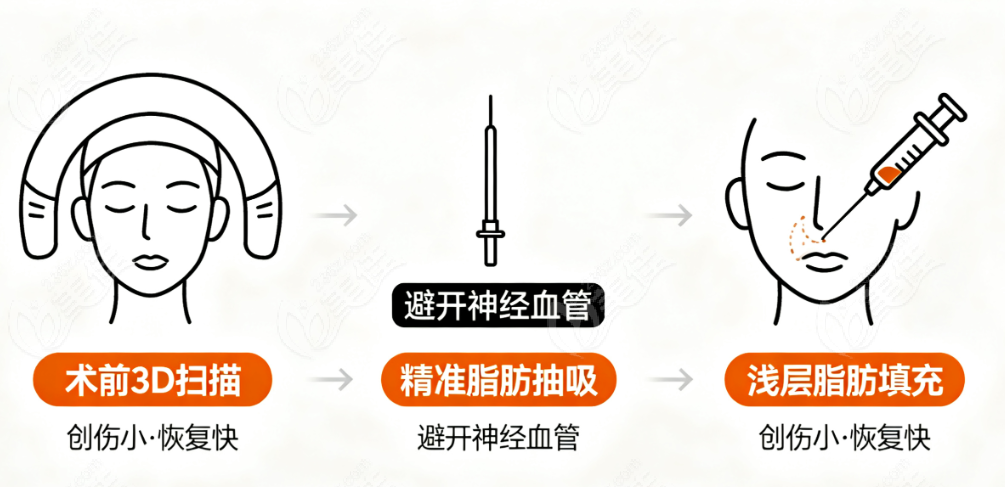 避开神经血管

术前3D扫描

创伤小·恢复快

精准脂肪抽吸

避开神经血管

浅层脂肪填充

创伤小·恢复快