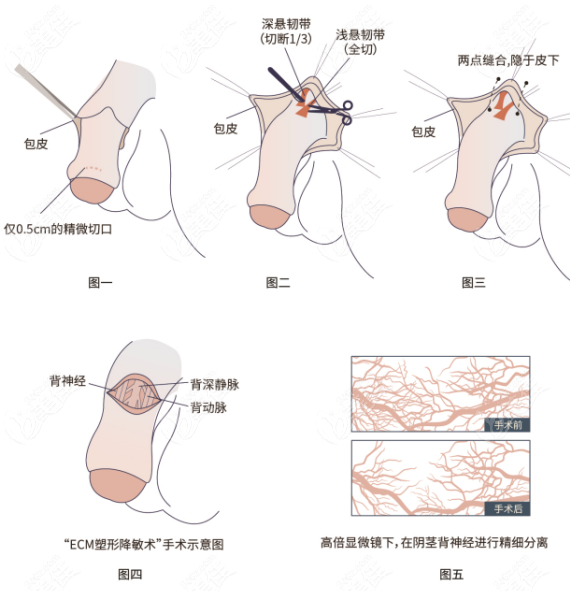 包皮

仅0.5cm的精微切口

图一

深悬韧带
(切断1/3)

浅悬韧带
(全切)

包皮

图二

两点缝合,隐于皮下

包皮

图三

背神经

背深静脉

背动脉

“ECM塑形降敏术”手术示意图

图四

手术前

手术后

高倍显微镜下,在阴茎背神经进行精细分离

图五