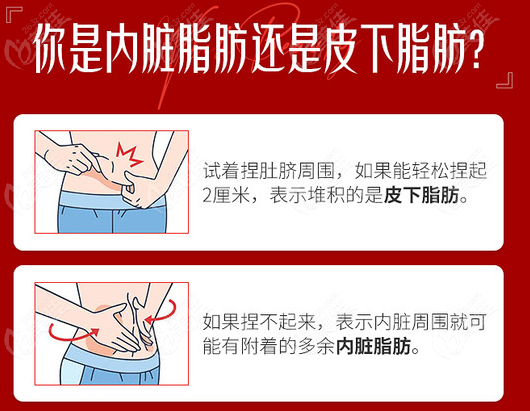 你是内脏脂肪还是皮下脂肪?

试着捏肚脐周围，如果能轻松捏起2厘米，表示堆积的是皮下脂肪。

如果捏不起来，表示内脏周围就可能有附着的多余内脏脂肪。